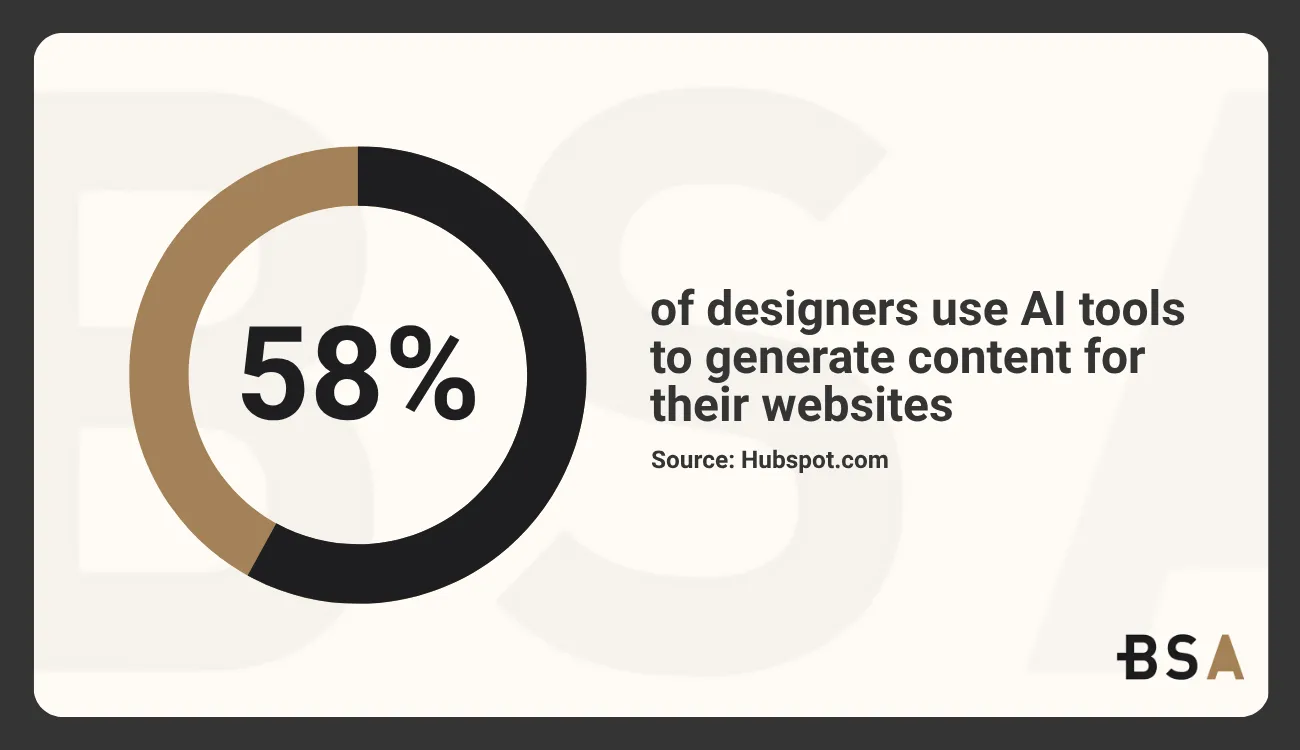 58%

of designers use AI tools to generate content for their websites

Source: Hubspot.com

BSA