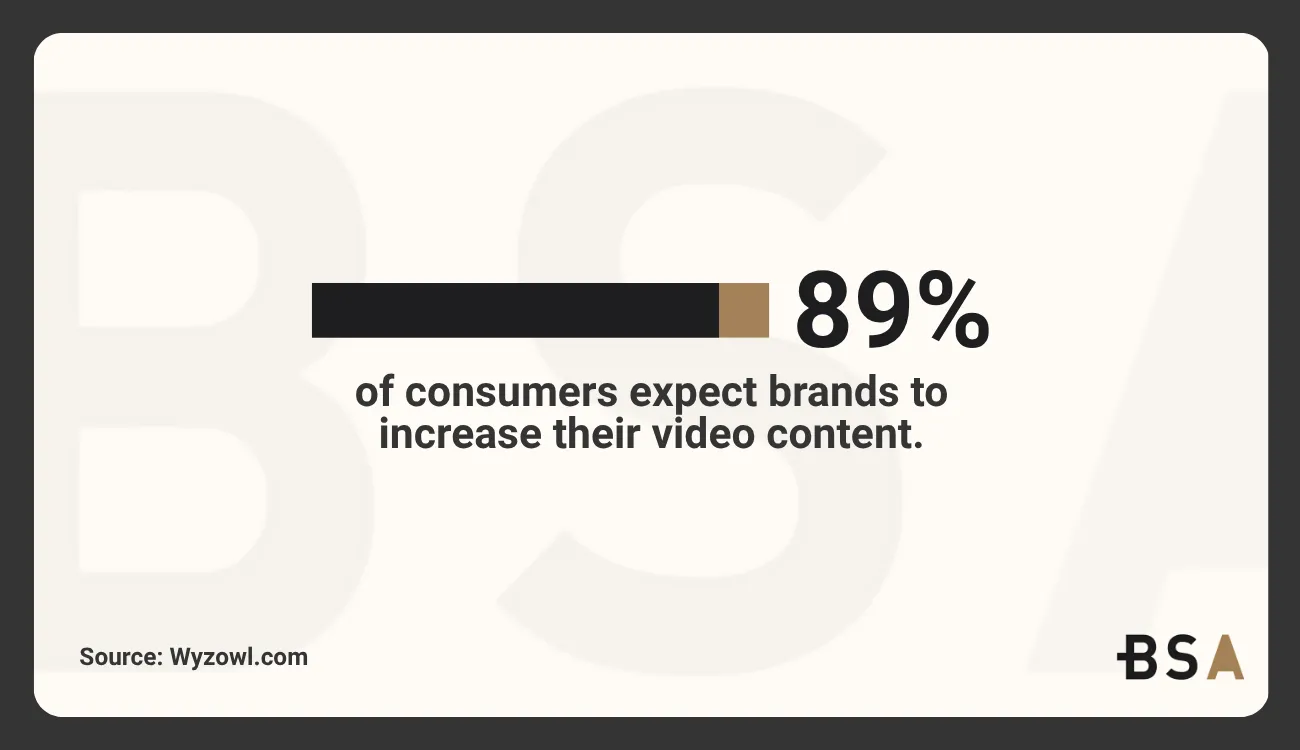 89%

of consumers expect brands to increase their video content.

Source: Wyzowl.com

BSA