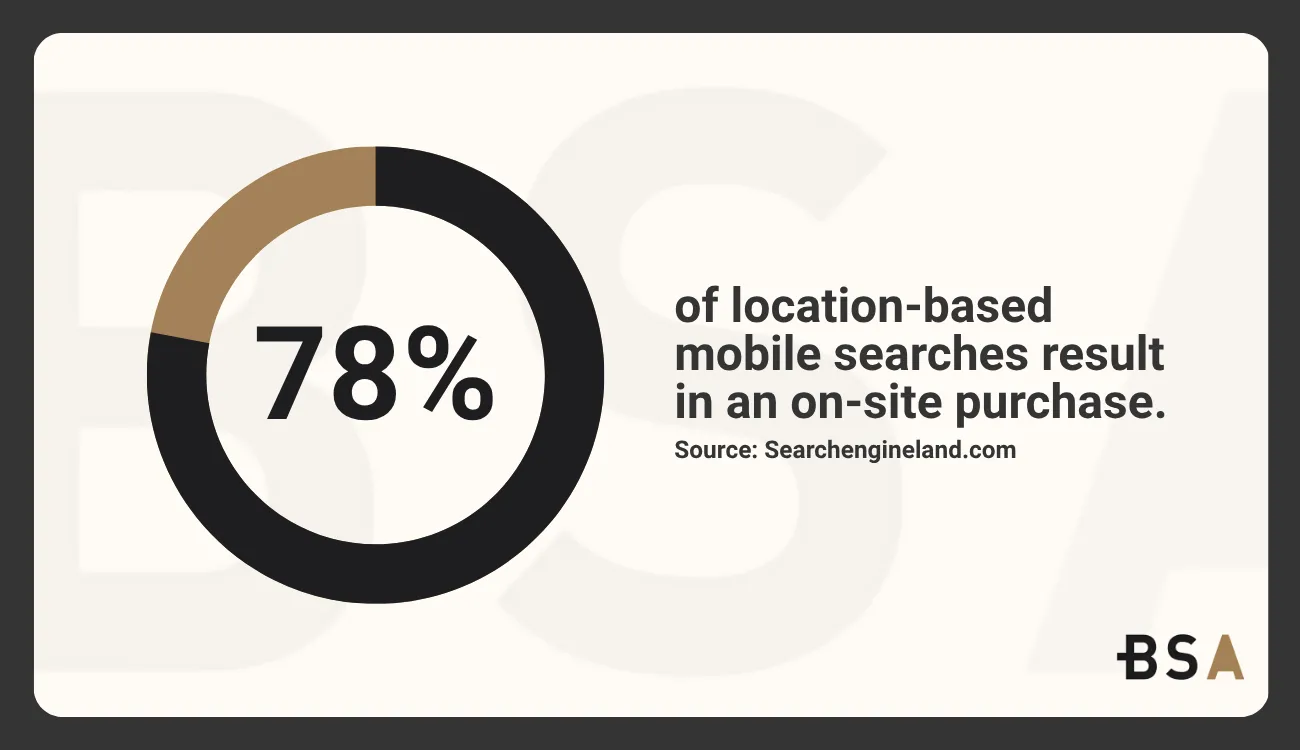 78%

of location-based mobile searches result in an on-site purchase.

Source: Searchengineland.com

BSA